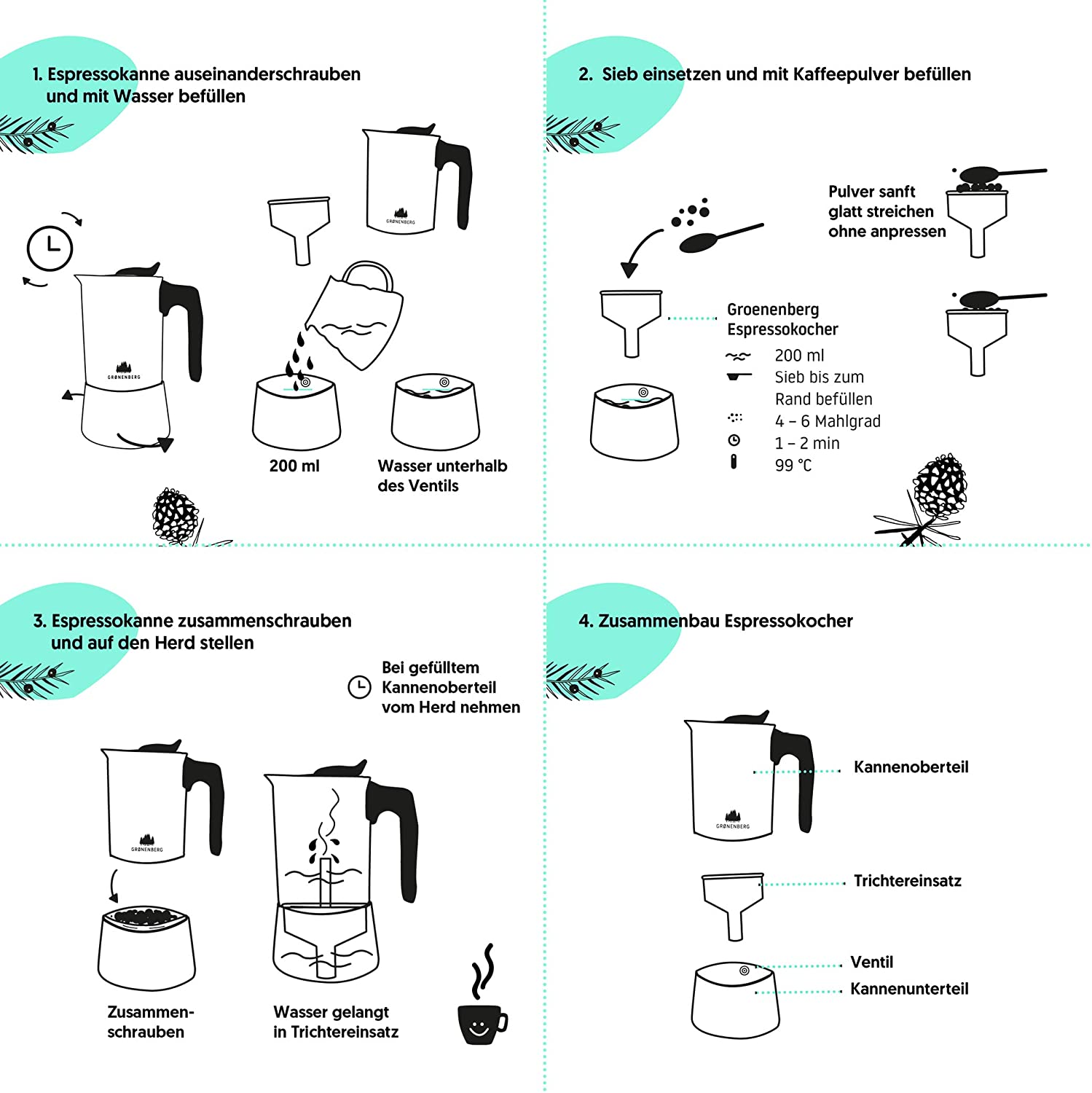 1. Espressokanne auseinanderschrauben und mit Wasser befüllen

GRØNENBERG

GRØNENBERG

200 ml

Wasser unterhalb des Ventils

2. Sieb einsetzen und mit Kaffeepulver befüllen

Pulver sanft glatt streichen ohne anpressen

Groenenberg Espressokocher

200 ml

Sieb bis zum Rand befüllen

4 – 6 Mahlgrad

1 – 2 min

99 °C

3. Espressokanne zusammenschrauben und auf den Herd stellen

Bei gefülltem Kannenoberteil vom Herd nehmen

GRØNENBERG

Zusammenschrauben

Wasser gelangt in Trichtereinsatz

4. Zusammenbau Espressokocher

GRØNENBERG

Kannenoberteil

Trichtereinsatz

Ventil

Kannenunterteil